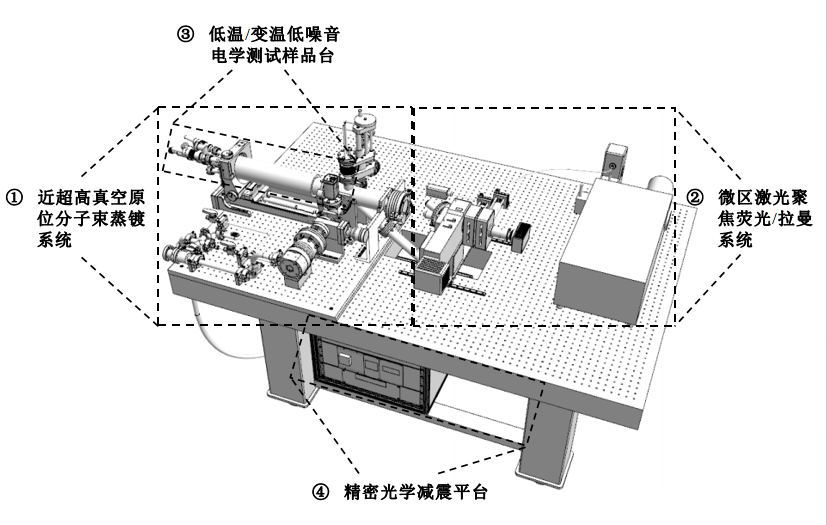 ③ 低温/变温低噪音电学测试样品台

① 近超高真空原位分子束蒸镀系统

② 微区激光聚焦荧光/拉曼系统

④ 精密光学减震平台